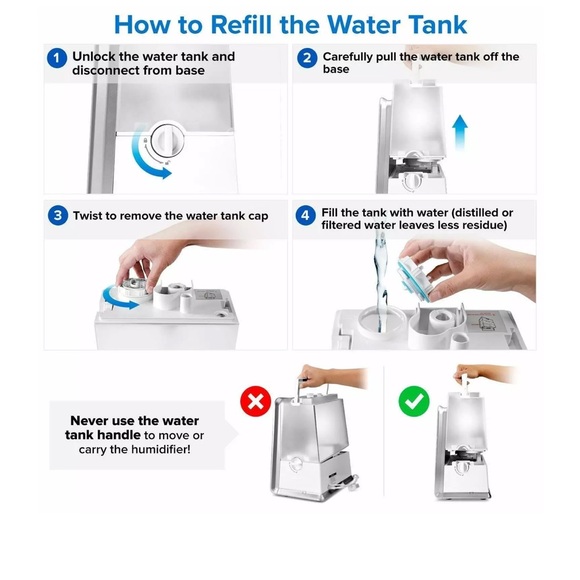 How to Refill the Water Tank

1 Unlock the water tank and disconnect from base

2 Carefully pull the water tank off the base

3 Twist to remove the water tank cap

4 Fill the tank with water (distilled or filtered water leaves less residue)

Never use the water tank handle to move or carry the humidifier!